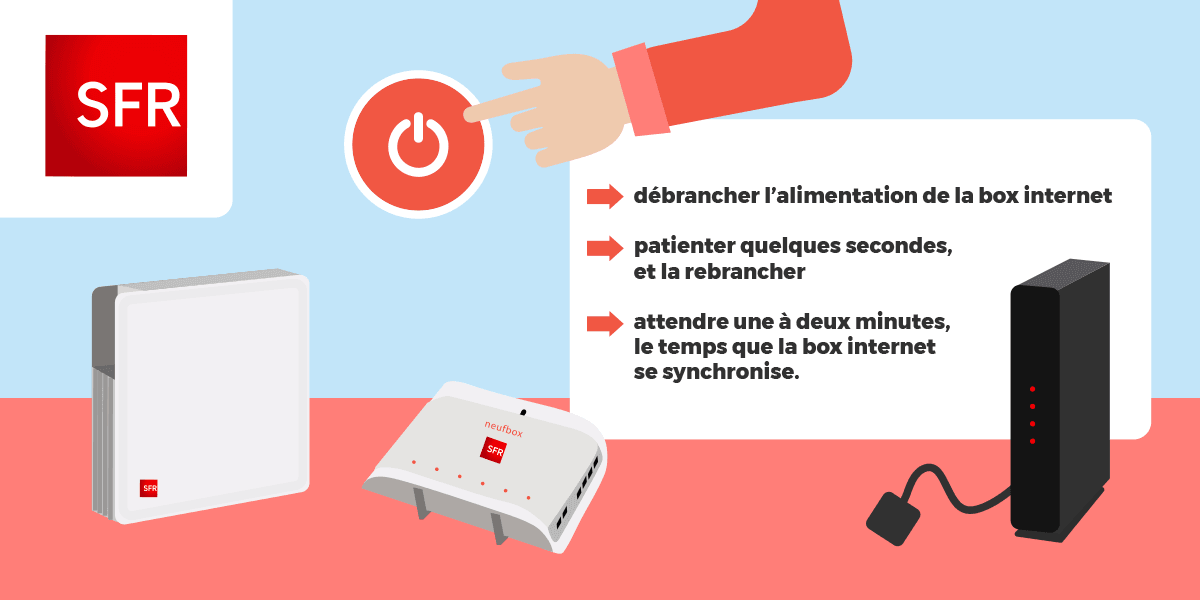 SFR

débrancher l'alimentation de la box internet

patienter quelques secondes, et la rebrancher

attendre une à deux minutes, le temps que la box internet se synchronise.

SFR

neufbox
SFR