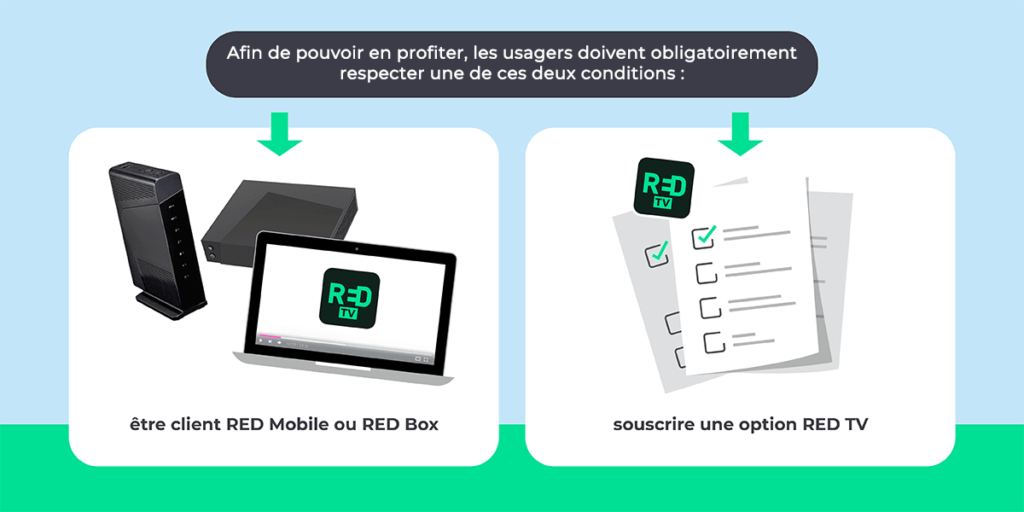 Afin de pouvoir en profiter, les usagers doivent obligatoirement respecter une de ces deux conditions :

RED TV

être client RED Mobile ou RED Box

RED TV

souscrire une option RED TV