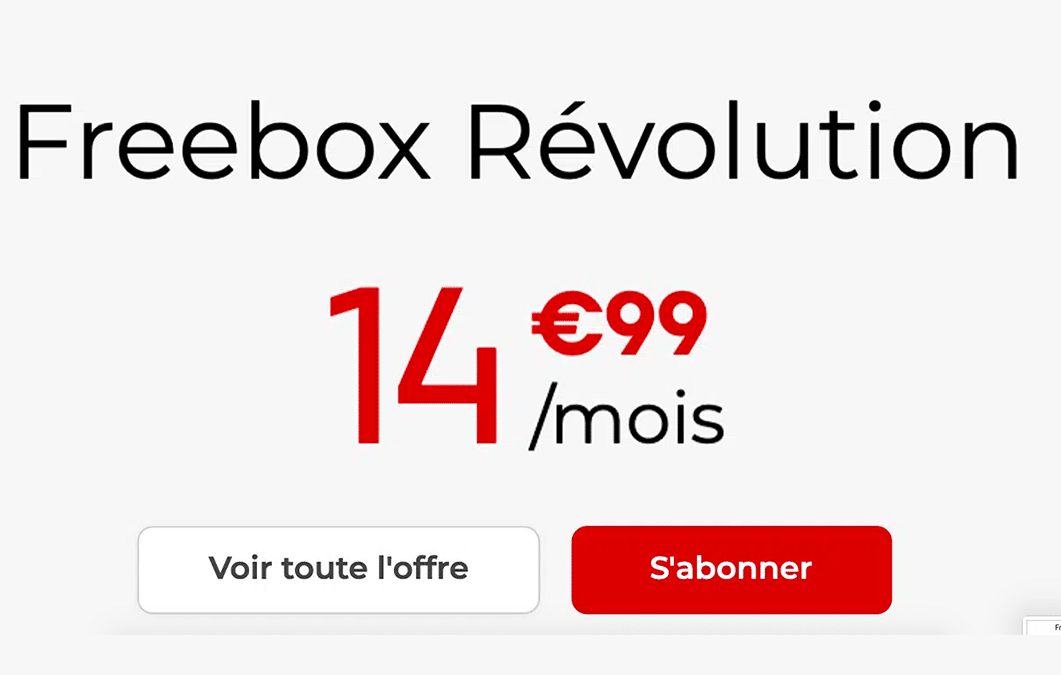 Freebox Révolution

14 €99 /mois

Voir toute l'offre

S'abonner