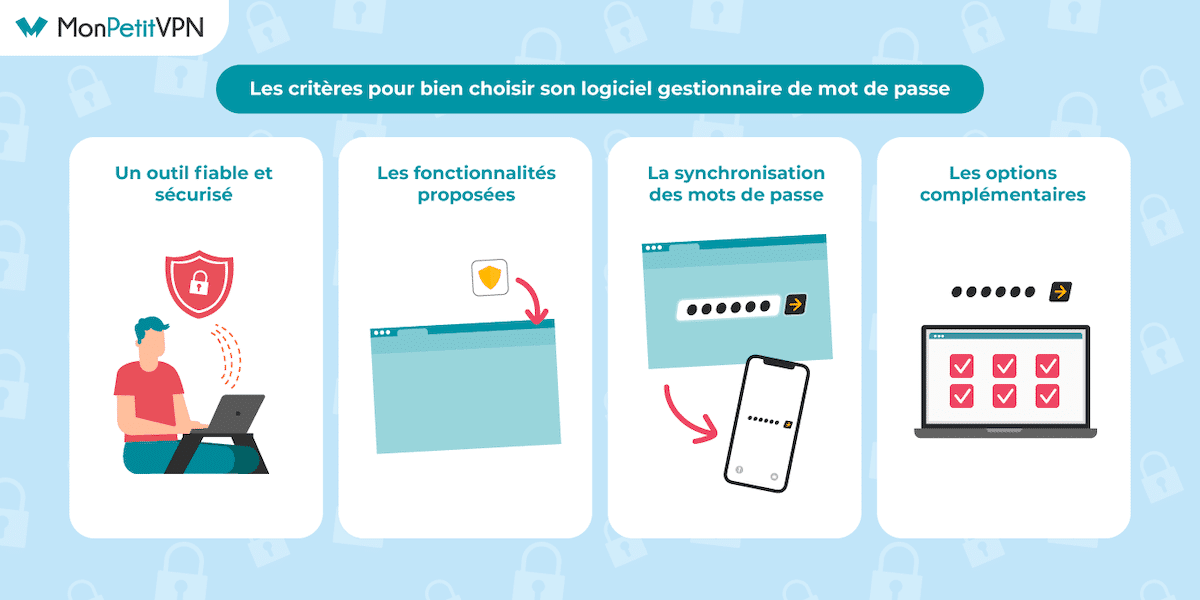 MonPetitVPN

Les critères pour bien choisir son logiciel gestionnaire de mot de passe

Un outil fiable et sécurisé

Les fonctionnalités proposées

La synchronisation des mots de passe

Les options complémentaires